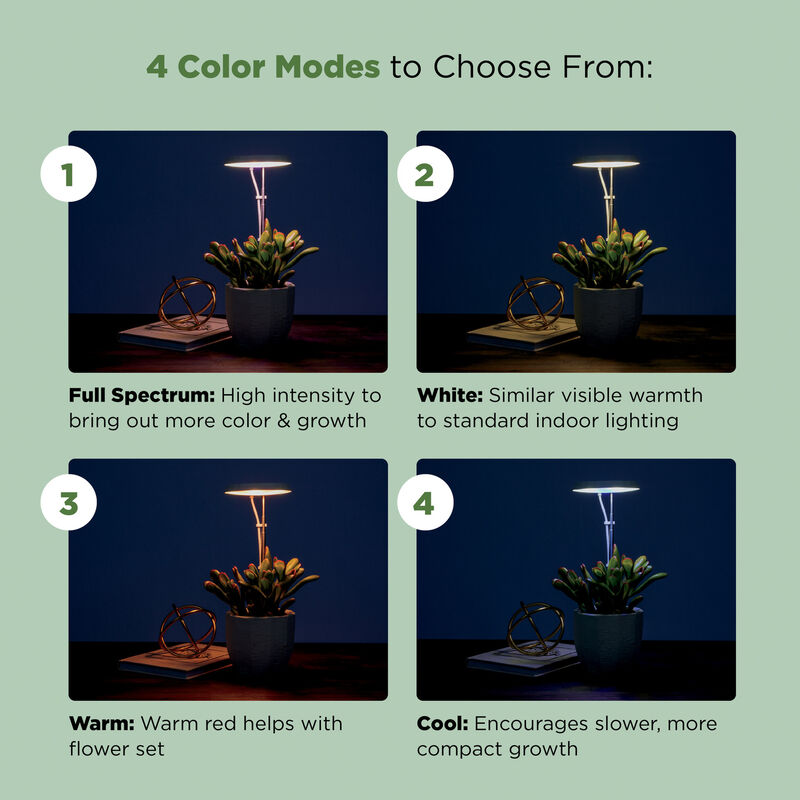 4 Color Modes to Choose From:

1

Full Spectrum: High intensity to bring out more color & growth

2

White: Similar visible warmth to standard indoor lighting

3

Warm: Warm red helps with flower set

4

Cool: Encourages slower, more compact growth