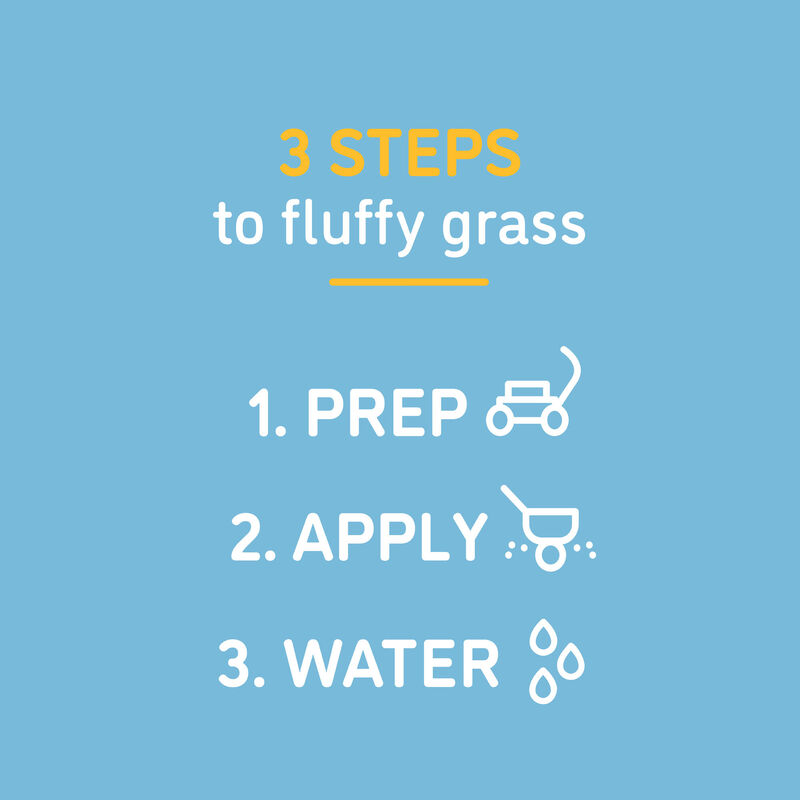 3 STEPS
to fluffy grass

1. PREP

2. APPLY

3. WATER